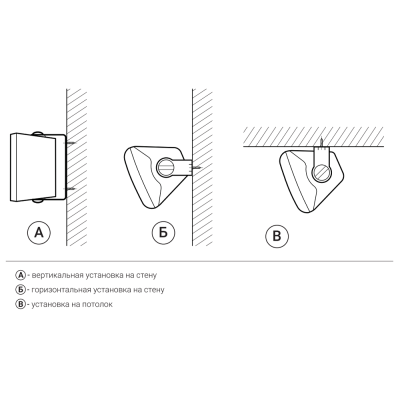 А

Б

В

А - вертикальная установка на стену
Б - горизонтальная установка на стену
В - установка на потолок