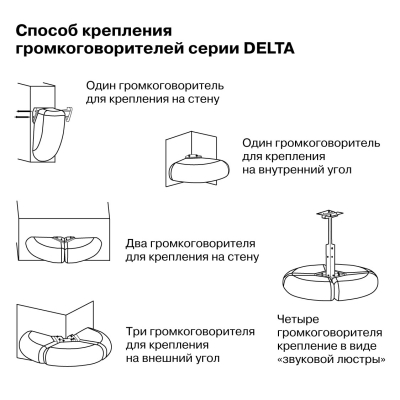 Способ крепления громкоговорителей серии DELTA

Один громкоговоритель для крепления на стену

Один громкоговоритель для крепления на внутренний угол

Два громкоговорителя для крепления на стену

Три громкоговорителя для крепления на внешний угол

Четыре громкоговорителя крепление в виде «звуковой люстры»