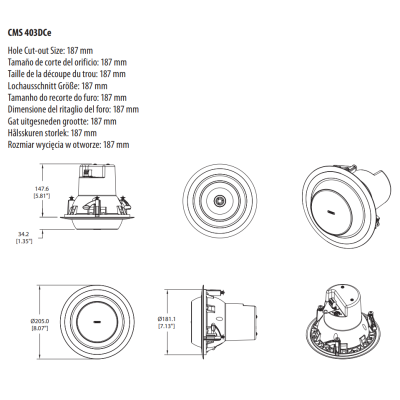 CMS 403DCe

Hole Cut-out Size: 187 mm
Tamaño de corte del orificio: 187 mm
Taille de la découpe du trou: 187 mm
Lochausschnitt Größe: 187 mm
Tamanho do recorte do furo: 187 mm
Dimensione del ritaglio del foro: 187 mm
Gat uitgesneden grootte: 187 mm
Hålsskuren storlek: 187 mm
Rozmiar wycięcia w otworze: 187 mm

147.6
[5.81"]

34.2
[1.35"]

Ø205.0
[8.07"]

Ø181.1
[7.13"]