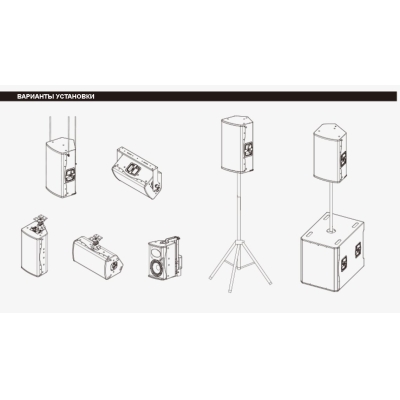 ВАРИАНТЫ УСТАНОВКИ