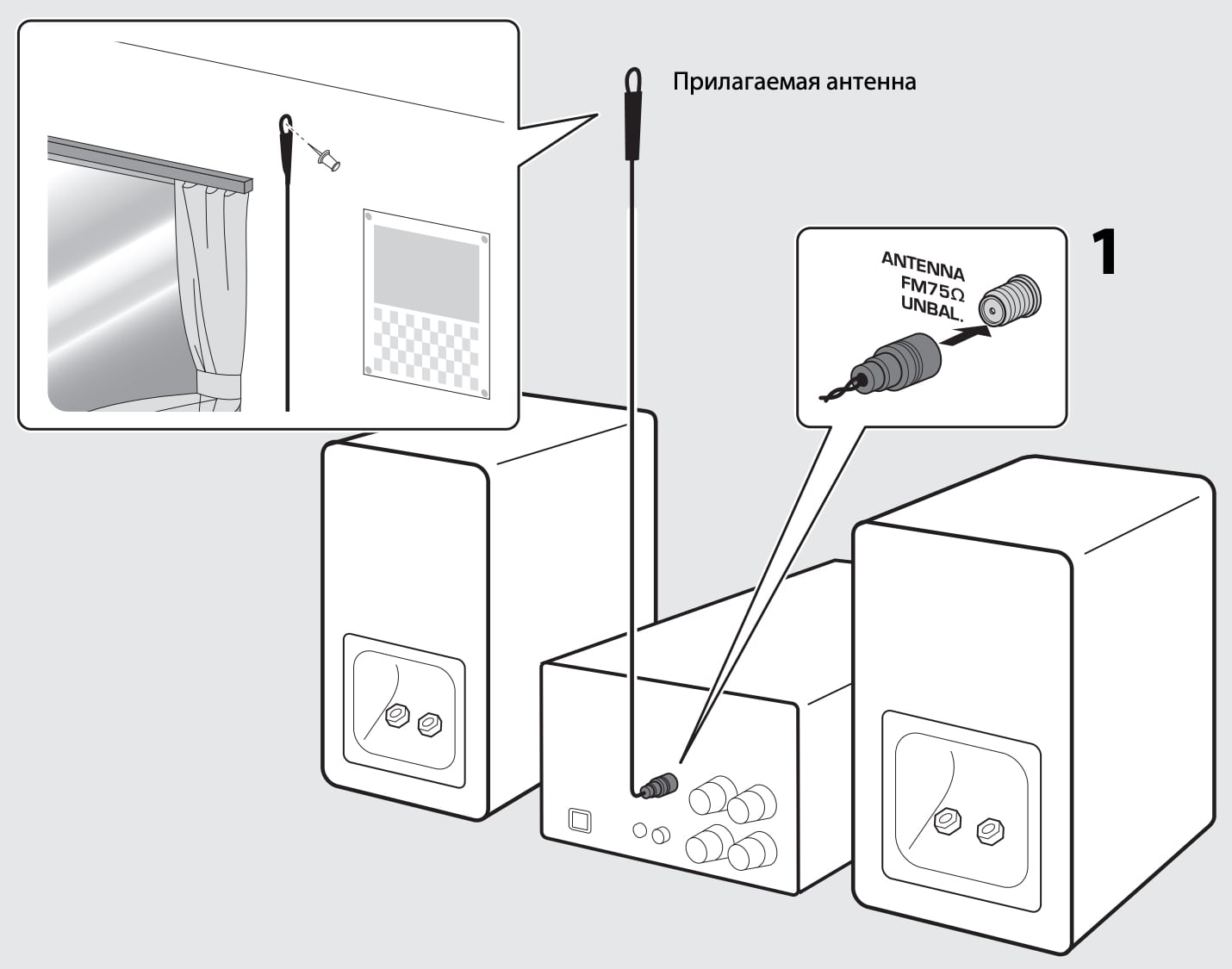 Прилагаемая антенна

1

ANTENNA
FM75Ω
UNBAL.