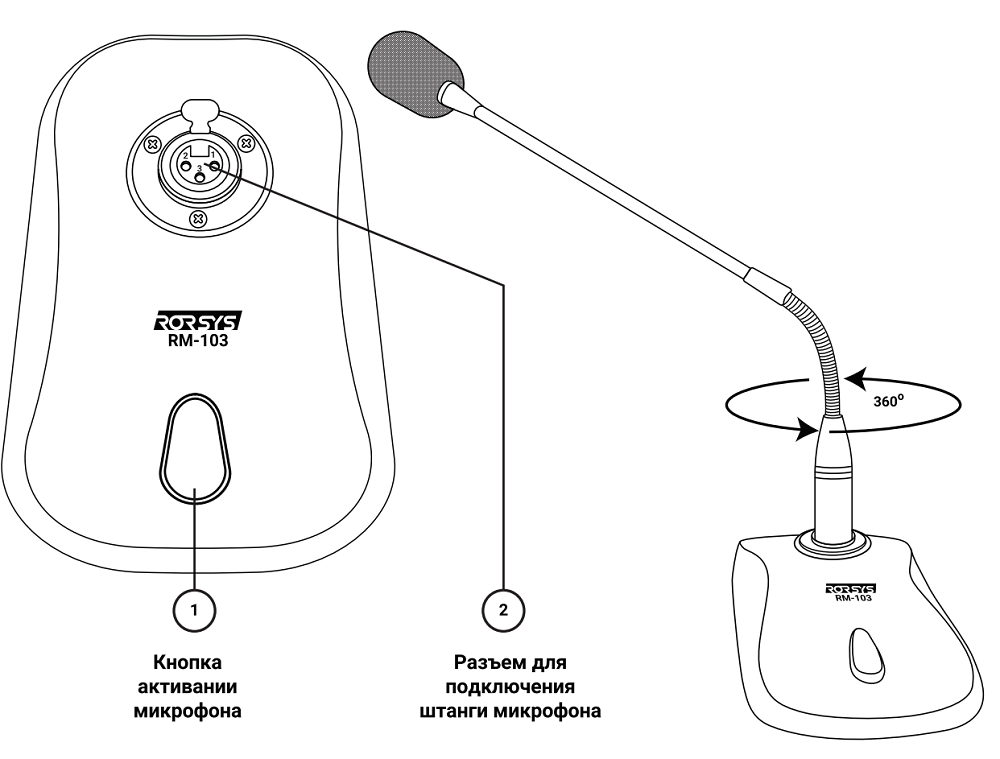 2 1
3

RORSYS
RM-103

360°

RORSYS
RM-103

1

Кнопка активании микрофона

2

Разъем для подключения штанги микрофона