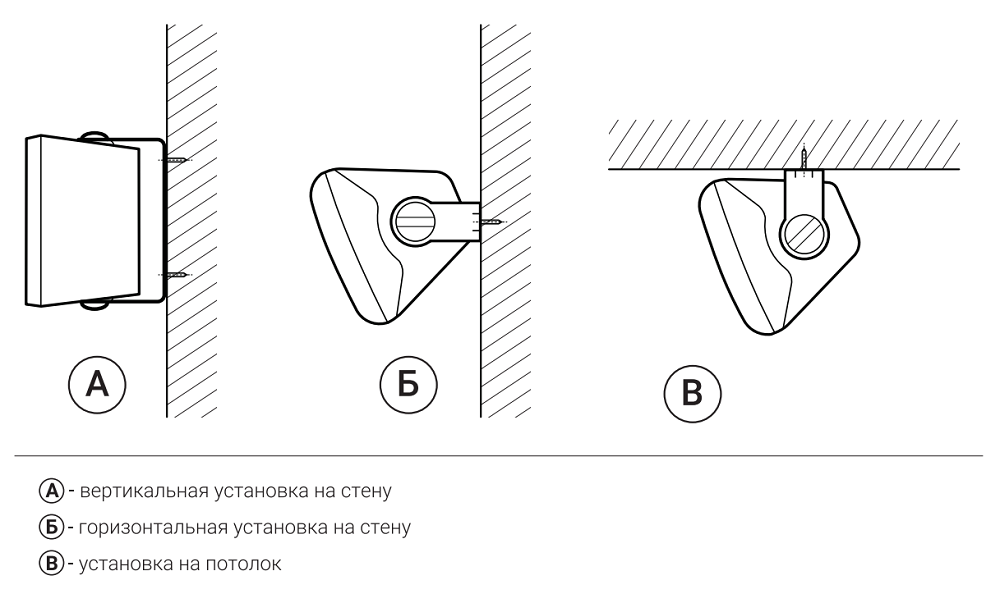 А

Б

В

А - вертикальная установка на стену

Б - горизонтальная установка на стену

В - установка на потолок