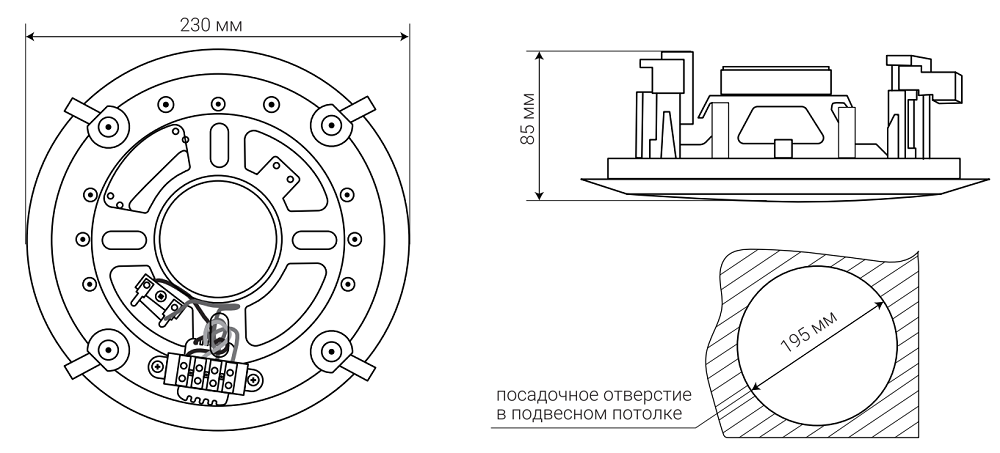 230 мм

85 мм

195 мм

посадочное отверстие в подвесном потолке