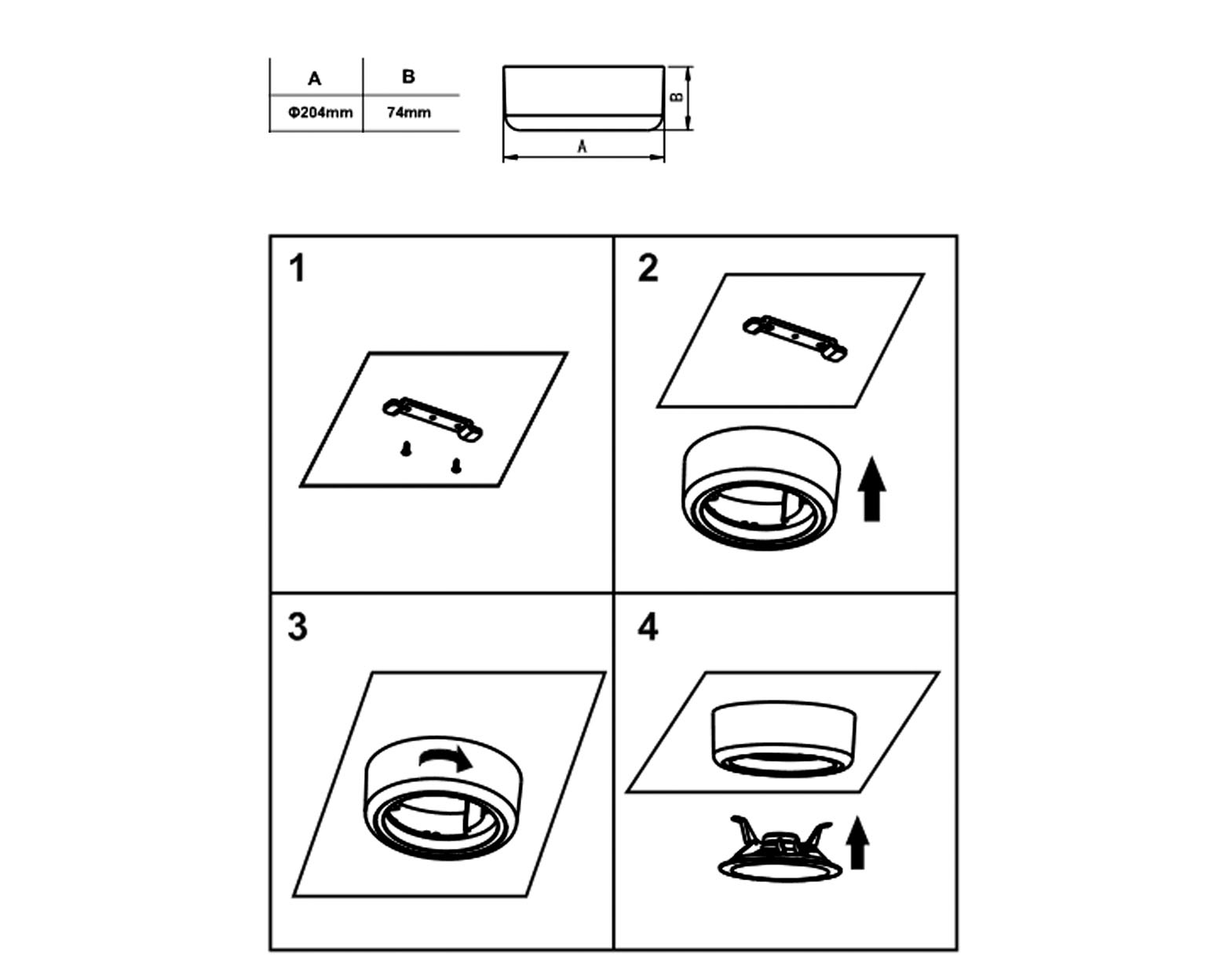 | A | B |
|---|---|
| Φ204mm | 74mm |

B

A

1

2

3

4