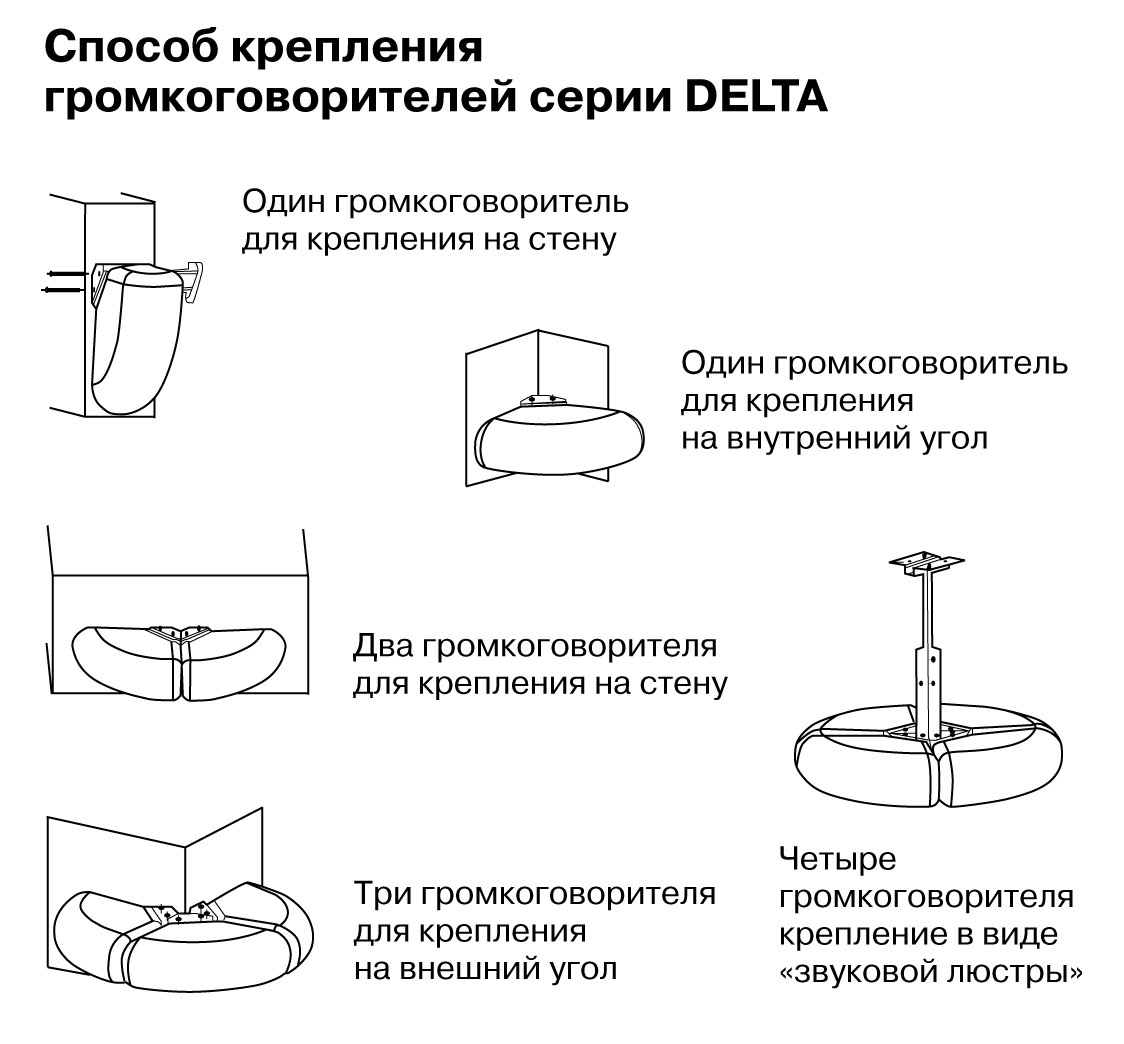 Способ крепления громкоговорителей серии DELTA

Один громкоговоритель для крепления на стену

Один громкоговоритель для крепления на внутренний угол

Два громкоговорителя для крепления на стену

Три громкоговорителя для крепления на внешний угол

Четыре громкоговорителя крепление в виде «звуковой люстры»