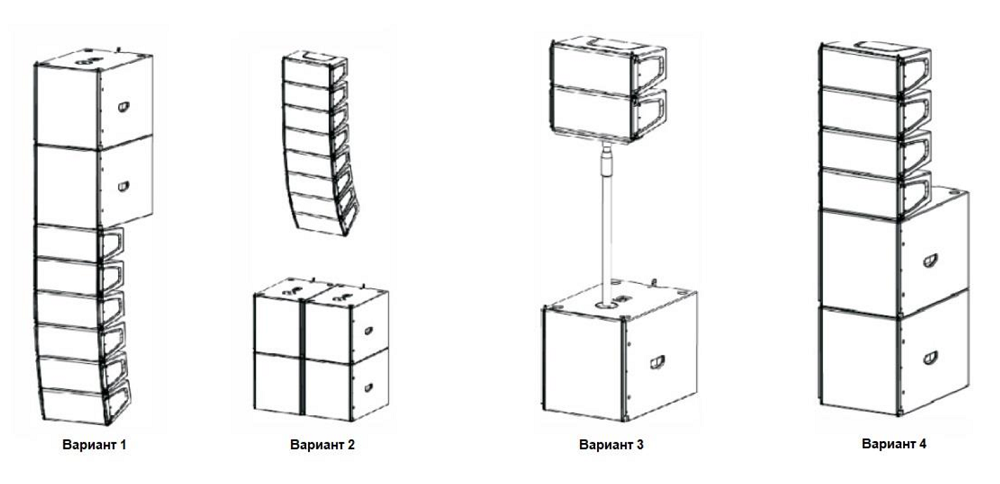 Вариант 1

Вариант 2

Вариант 3

Вариант 4