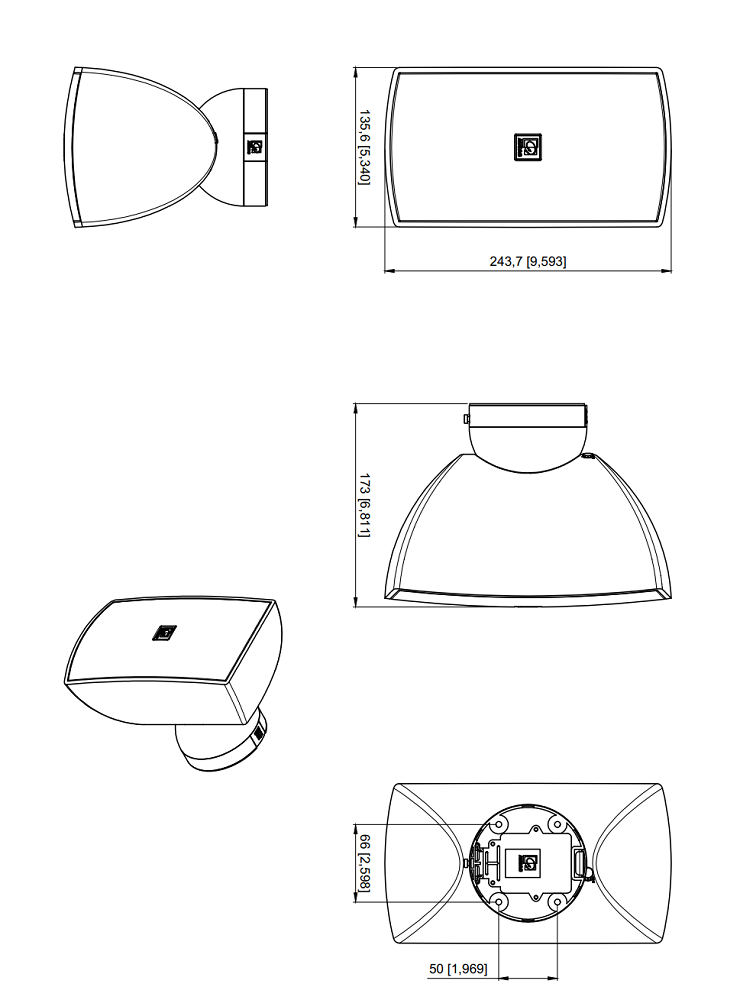 135,6 [5,340]

243,7 [9,593]

173 [6,811]

66 [2,598]

50 [1,969]