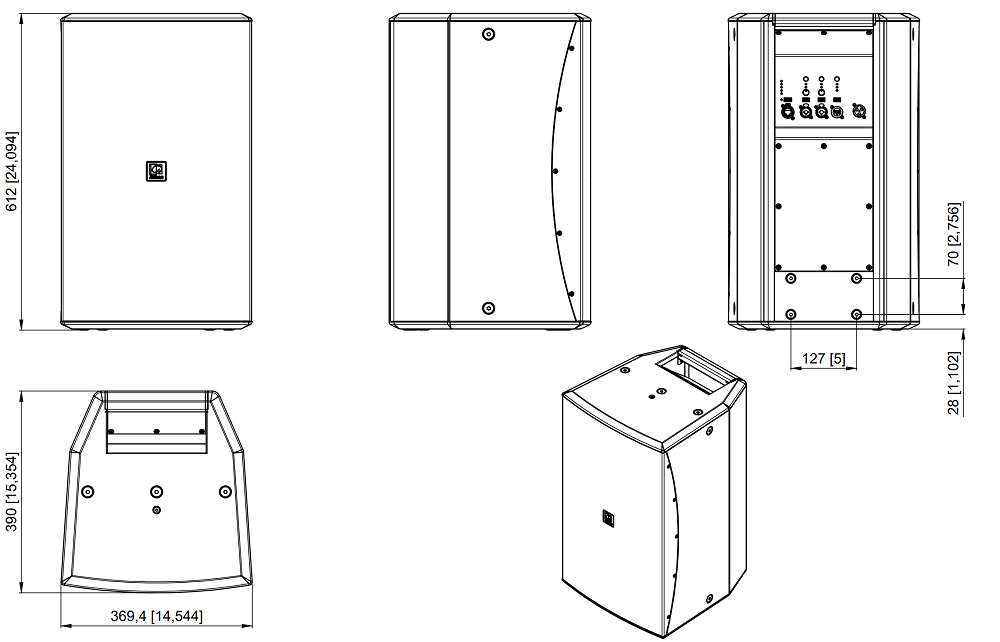 612 [24,094]

70 [2,756]

127 [5]

28 [1,102]

390 [15,354]

369,4 [14,544]