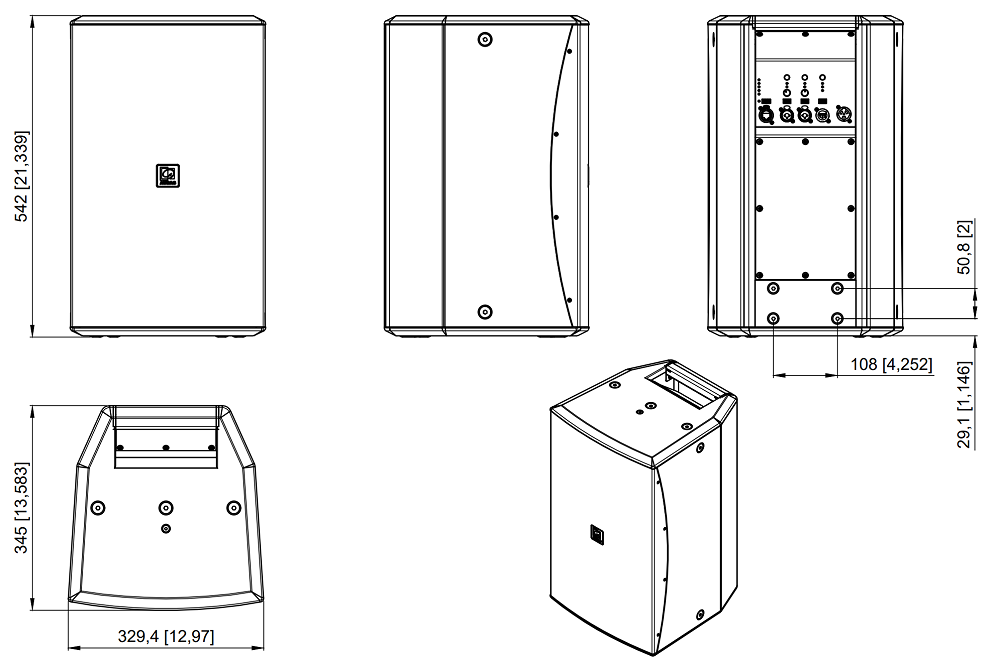 542 [21,339]

50,8 [2]

108 [4,252]

29,1 [1,146]

345 [13,583]

329,4 [12,97]