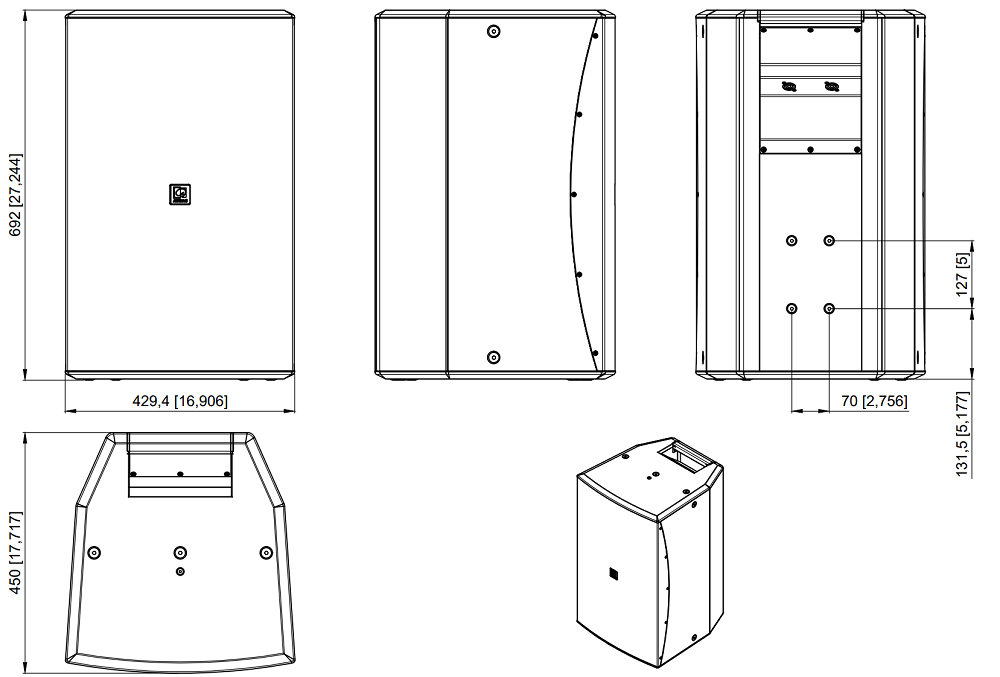 692 [27,244]

429,4 [16,906]

127 [5]

70 [2,756]

131,5 [5,177]

450 [17,717]