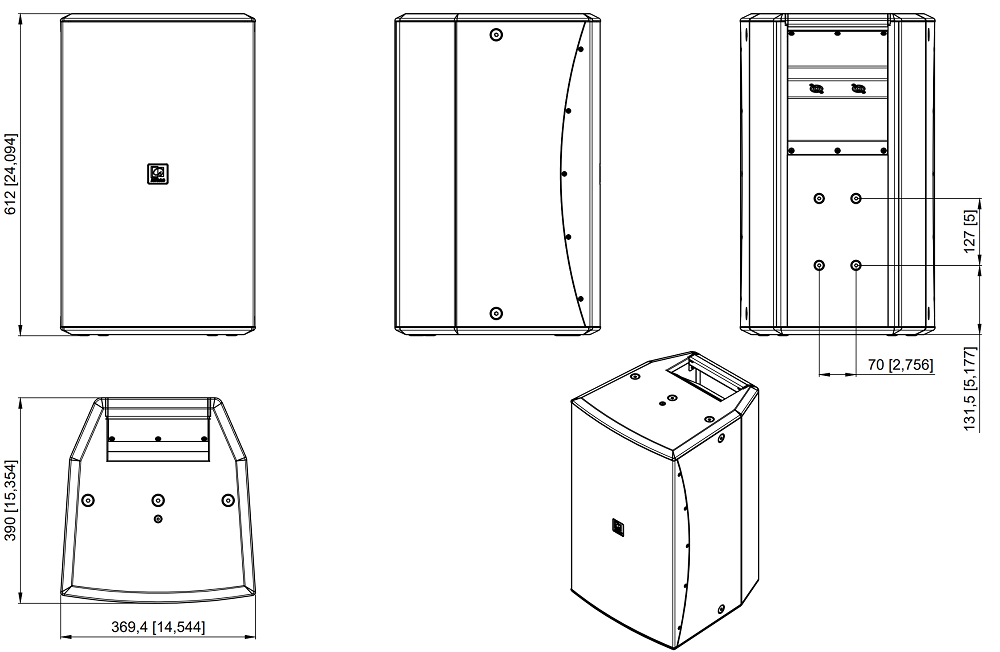 612 [24,094]

127 [5]

70 [2,756]

131,5 [5,177]

390 [15,354]

369,4 [14,544]