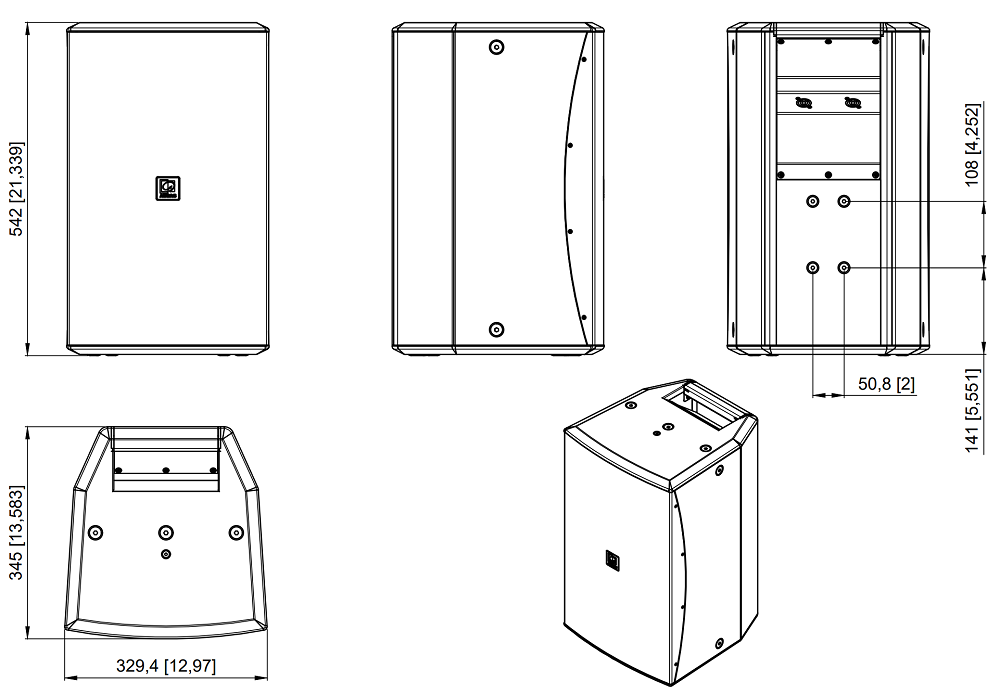 542 [21,339]

108 [4,252]

50,8 [2]

141 [5,551]

345 [13,583]

329,4 [12,97]