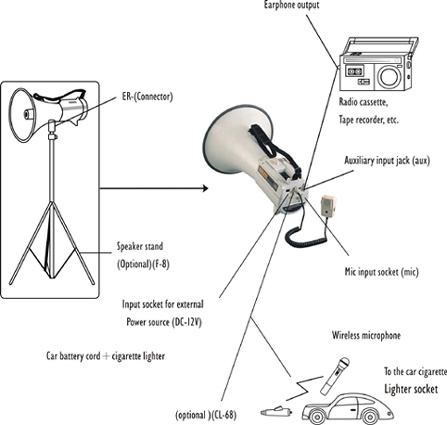 Earphone output

ER-(Connector)

Radio cassette,
Tape recorder, etc.

Auxiliary input jack (aux)

Speaker stand
(Optional)(F-8)

Mic input socket (mic)

Input socket for external
Power source (DC-12V)

Wireless microphone

Car battery cord + cigarette lighter

To the car cigarette
Lighter socket

(optional )(CL-68)