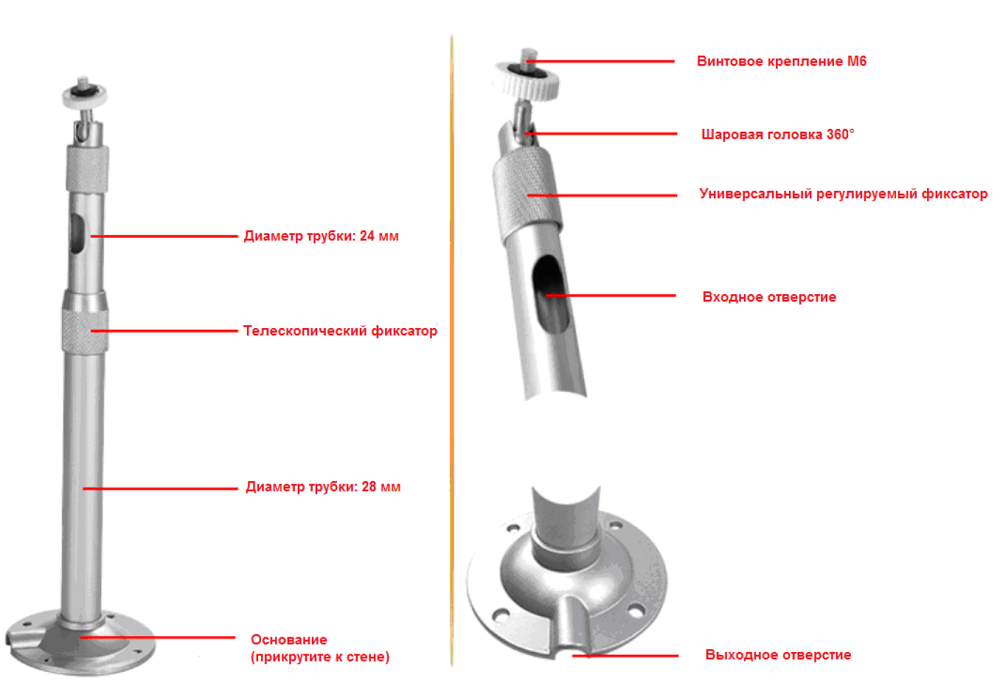 Диаметр трубки: 24 мм

Телескопический фиксатор

Диаметр трубки: 28 мм

Основание
(прикрутите к стене)

Винтовое крепление М6

Шаровая головка 360°

Универсальный регулируемый фиксатор

Входное отверстие

Выходное отверстие