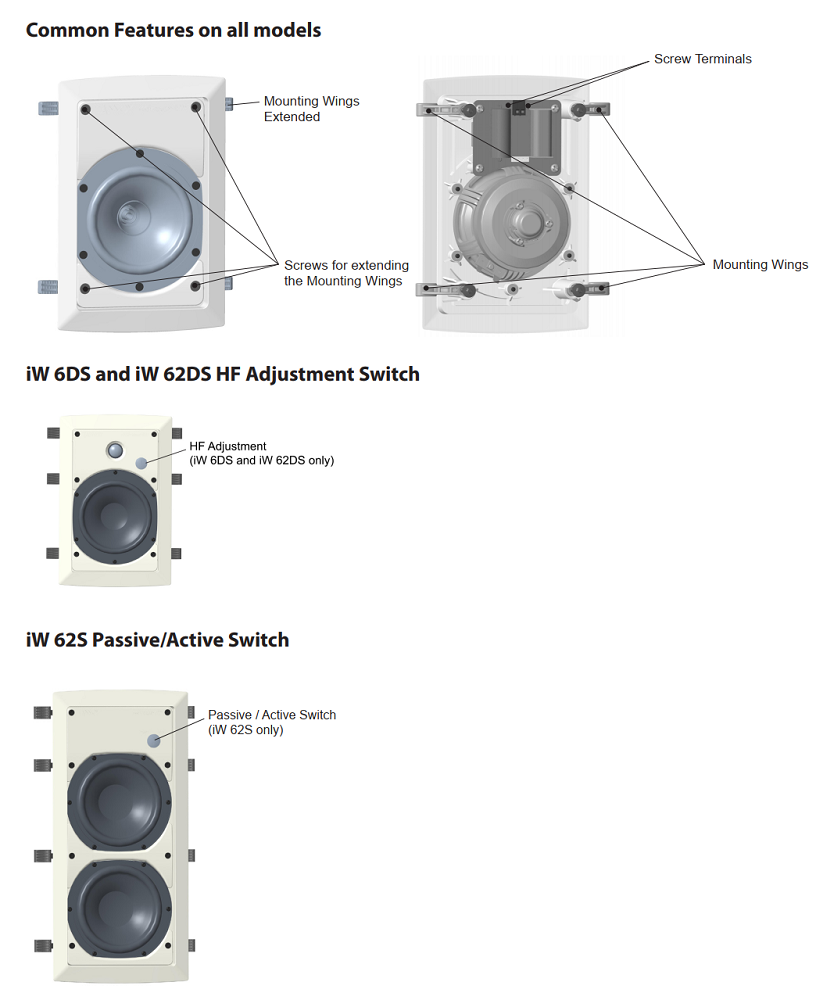 Common Features on all models

Mounting Wings Extended

Screws for extending the Mounting Wings

Screw Terminals

Mounting Wings

iW 6DS and iW 62DS HF Adjustment Switch

HF Adjustment
(iW 6DS and iW 62DS only)

iW 62S Passive/Active Switch

Passive / Active Switch
(iW 62S only)