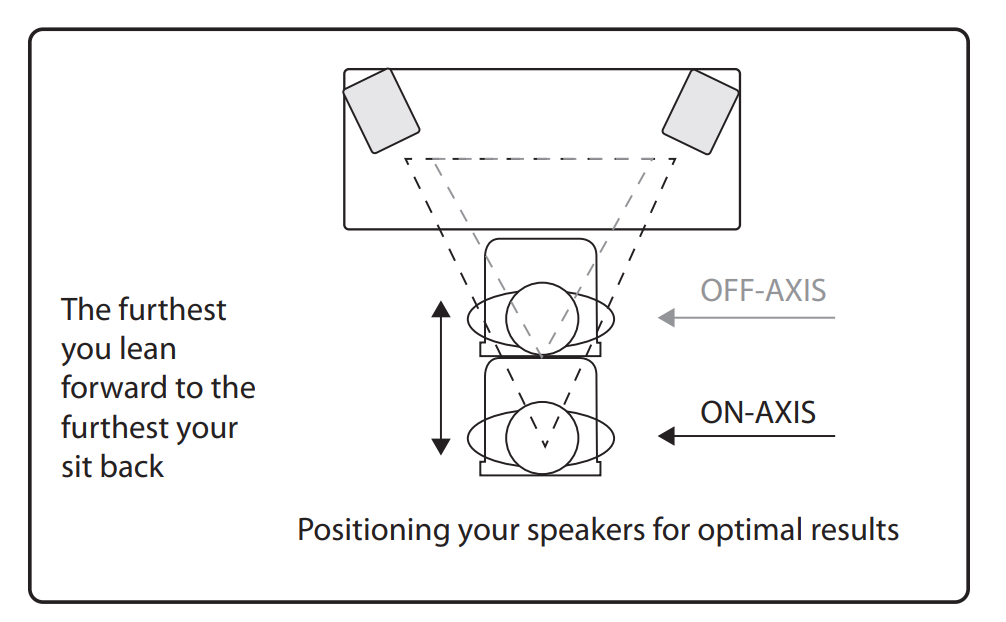 The furthest you lean forward to the furthest your sit back

OFF-AXIS

ON-AXIS

Positioning your speakers for optimal results