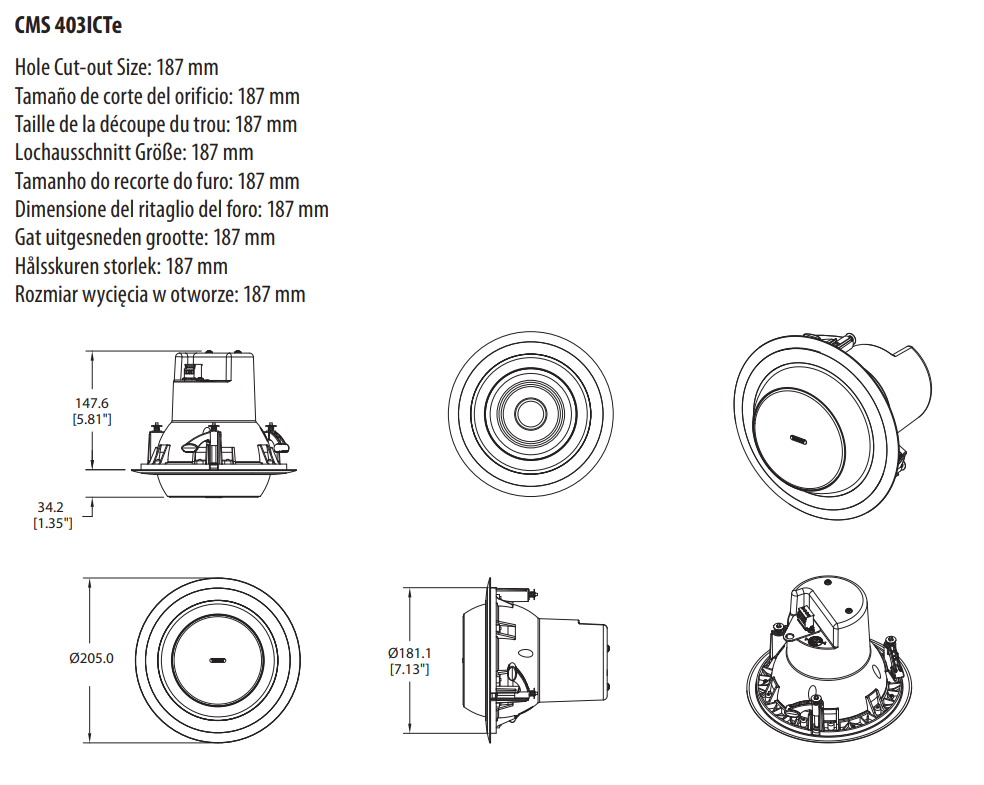 CMS 403ICTe

Hole Cut-out Size: 187 mm
Tamaño de corte del orificio: 187 mm
Taille de la découpe du trou: 187 mm
Lochausschnitt Größe: 187 mm
Tamanho do recorte do furo: 187 mm
Dimensione del ritaglio del foro: 187 mm
Gat uitgesneden grootte: 187 mm
Hålsskuren storlek: 187 mm
Rozmiar wycięcia w otworze: 187 mm

147.6
[5.81"]

34.2
[1.35"]

Ø205.0

Ø181.1
[7.13"]