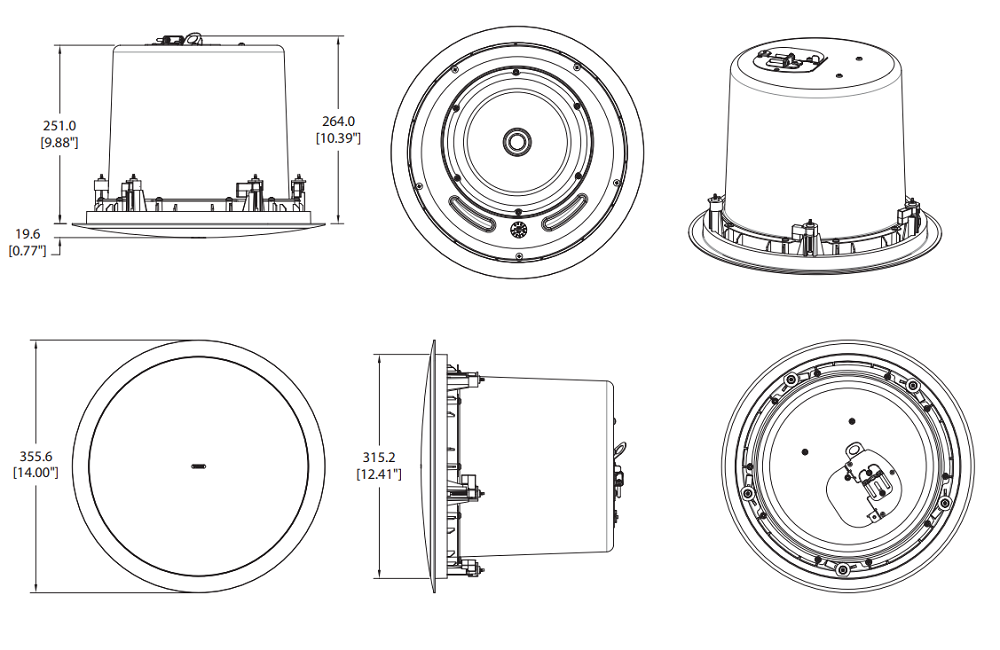 251.0
[9.88"]

264.0
[10.39"]

19.6
[0.77"]

355.6
[14.00"]

315.2
[12.41"]