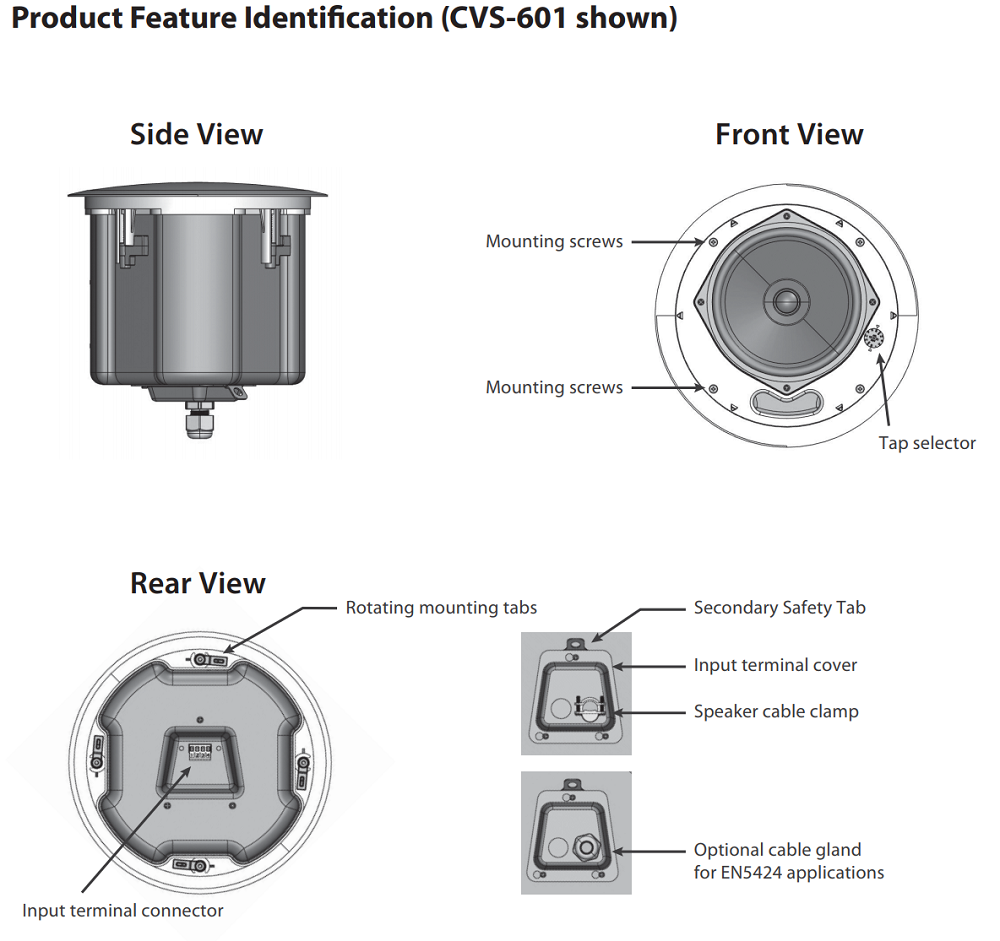 Product Feature Identification (CVS-601 shown)

Side View

Front View

Mounting screws

Mounting screws

Tap selector

Rear View

Rotating mounting tabs

Input terminal connector

Secondary Safety Tab

Input terminal cover

Speaker cable clamp

Optional cable gland for EN5424 applications