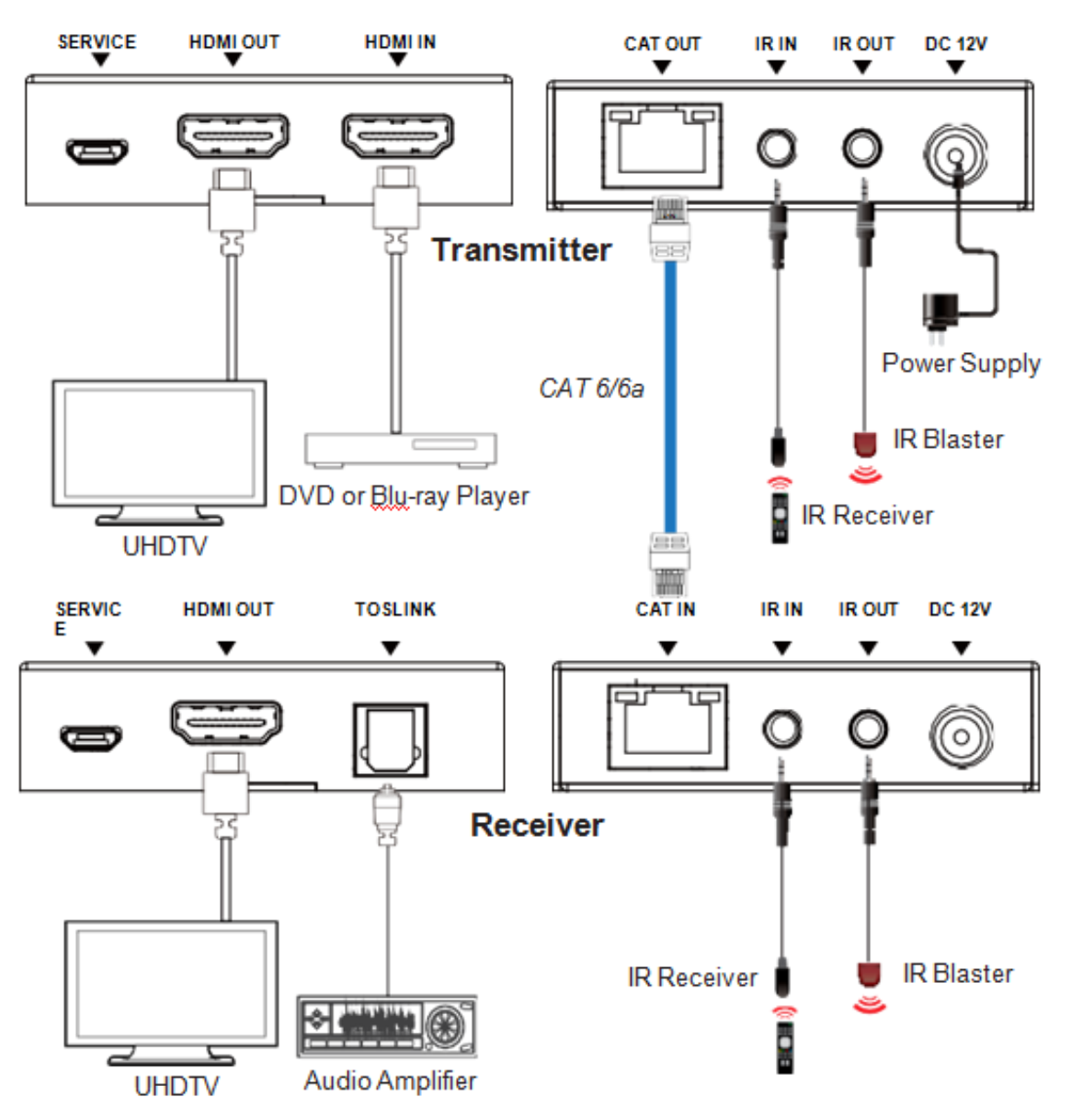 SERVICE
HDMI OUT
HDMI IN

CAT OUT
IR IN
IR OUT
DC 12V

Transmitter

Power Supply

CAT 6/6a

IR Blaster

IR Receiver

DVD or Blu-ray Player

UHDTV

SERVIC
E
HDMI OUT
TOSLINK

CAT IN
IR IN
IR OUT
DC 12V

Receiver

IR Receiver

IR Blaster

UHDTV

Audio Amplifier